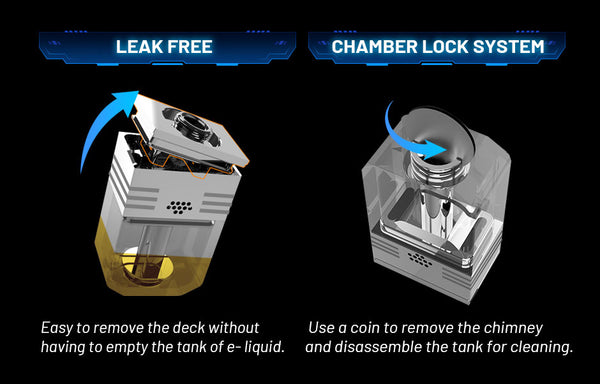 LEAK FREE

Easy to remove the deck without having to empty the tank of e- liquid.

CHAMBER LOCK SYSTEM

Use a coin to remove the chimney and disassemble the tank for cleaning.